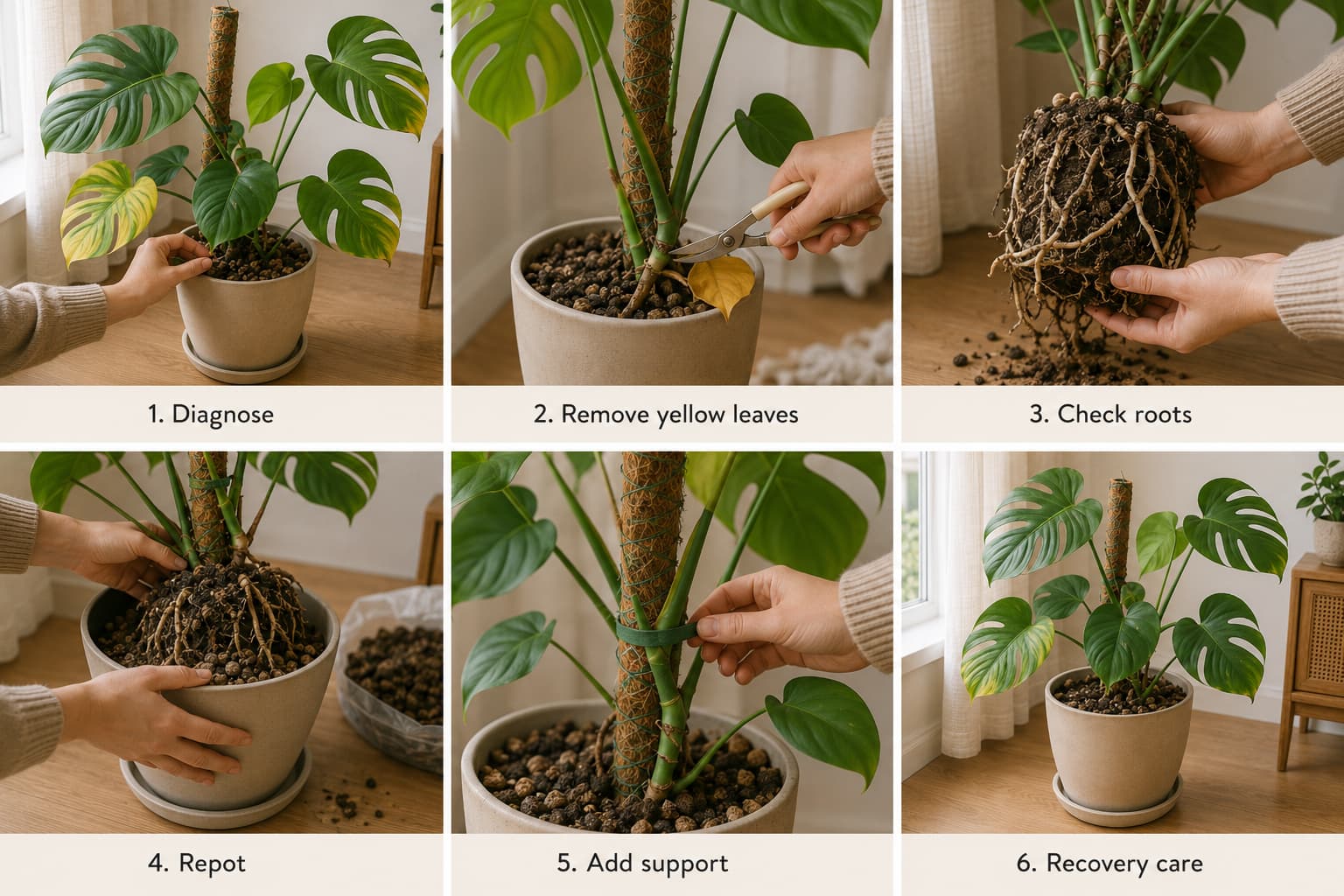 1. Diagnose

2. Remove yellow leaves

3. Check roots

4. Repot

5. Add support

6. Recovery care