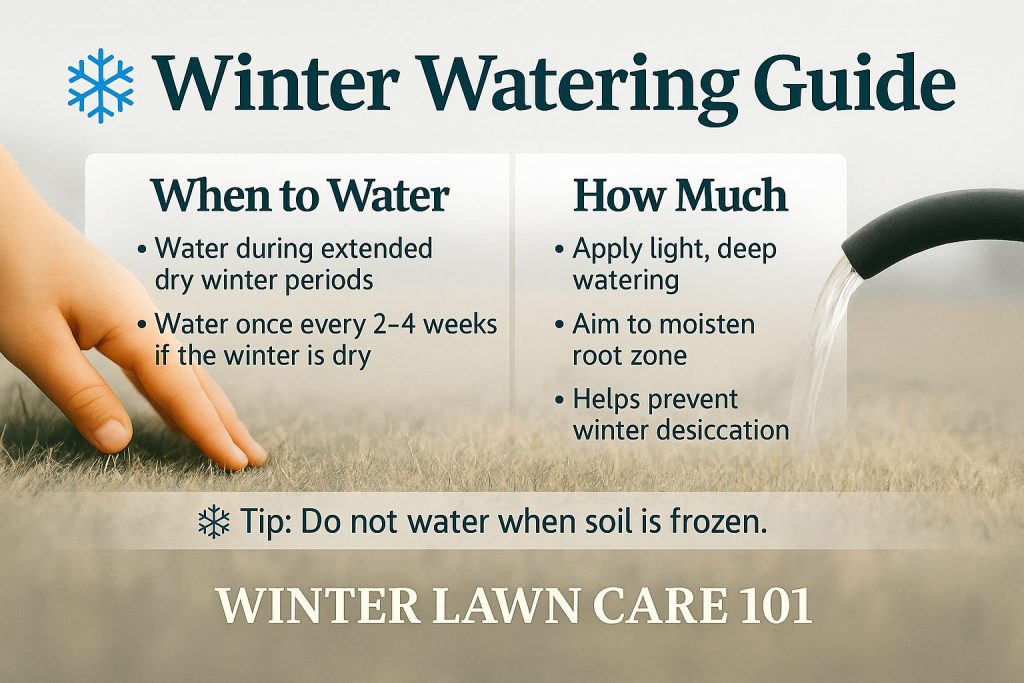 Winter Watering Guide

When to Water

• Water during extended dry winter periods

• Water once every 2–4 weeks if the winter is dry

How Much

• Apply light, deep watering

• Aim to moisten root zone

• Helps prevent winter desiccation

Tip: Do not water when soil is frozen.

WINTER LAWN CARE 101