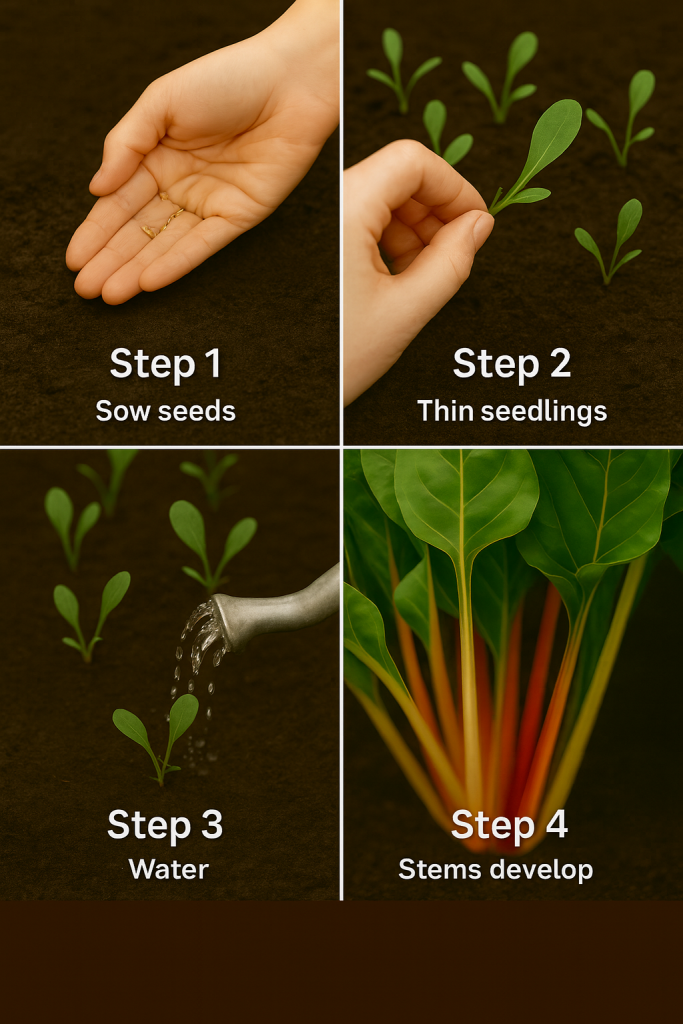 Step 1
Sow seeds

Step 2
Thin seedlings

Step 3
Water

Step 4
Stems develop