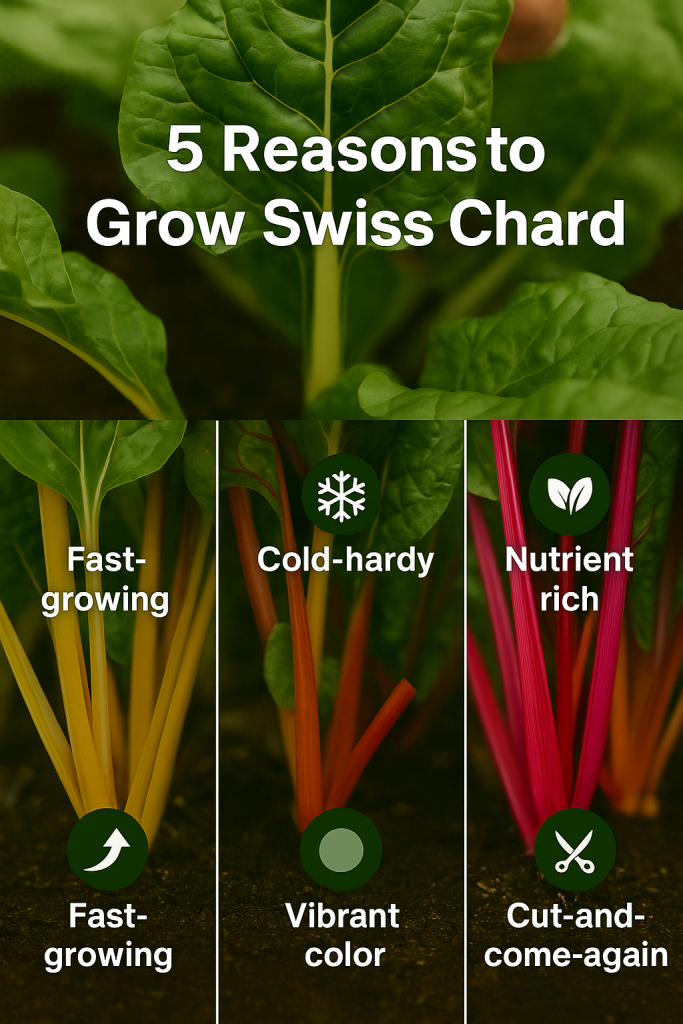 5 Reasons to Grow Swiss Chard

Fast-growing

Cold-hardy

Nutrient rich

Fast-growing

Vibrant color

Cut-and-come-again