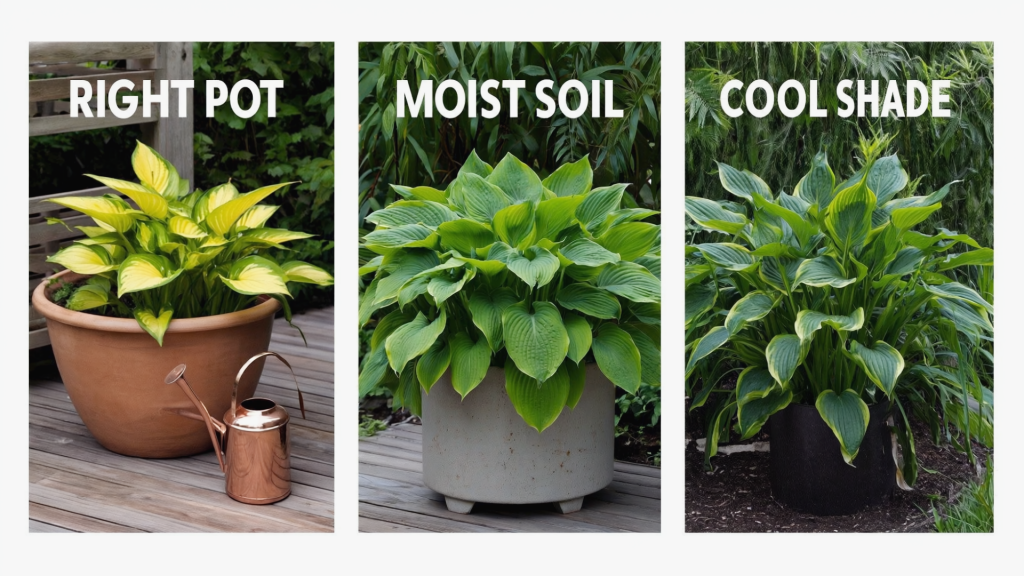 RIGHT POT

MOIST SOIL

COOL SHADE