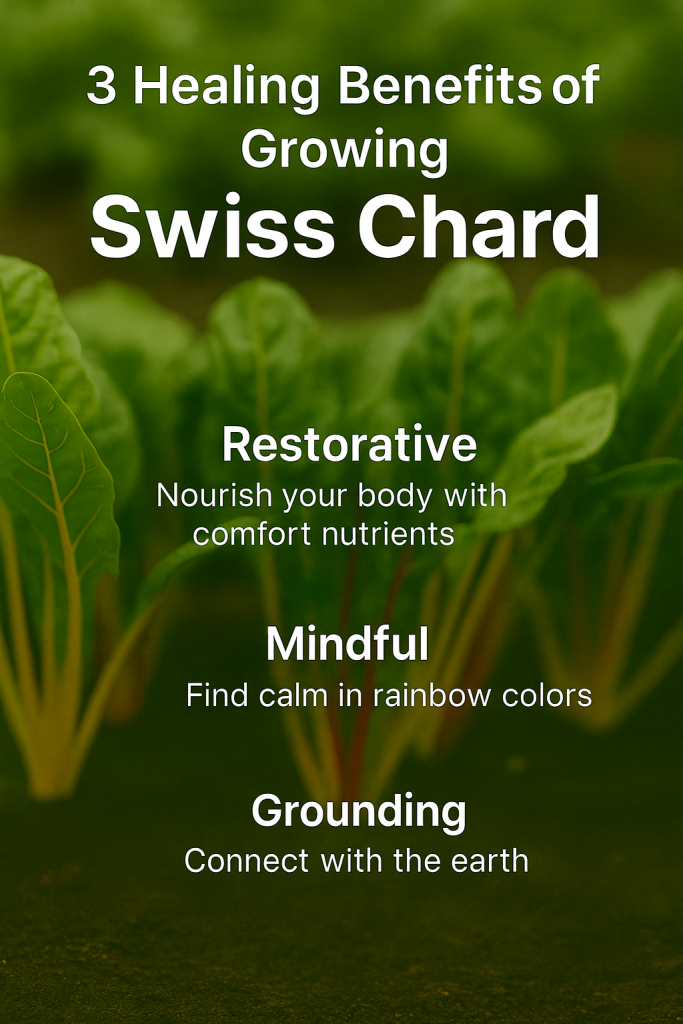 3 Healing Benefits of Growing
Swiss Chard

Restorative
Nourish your body with comfort nutrients

Mindful
Find calm in rainbow colors

Grounding
Connect with the earth