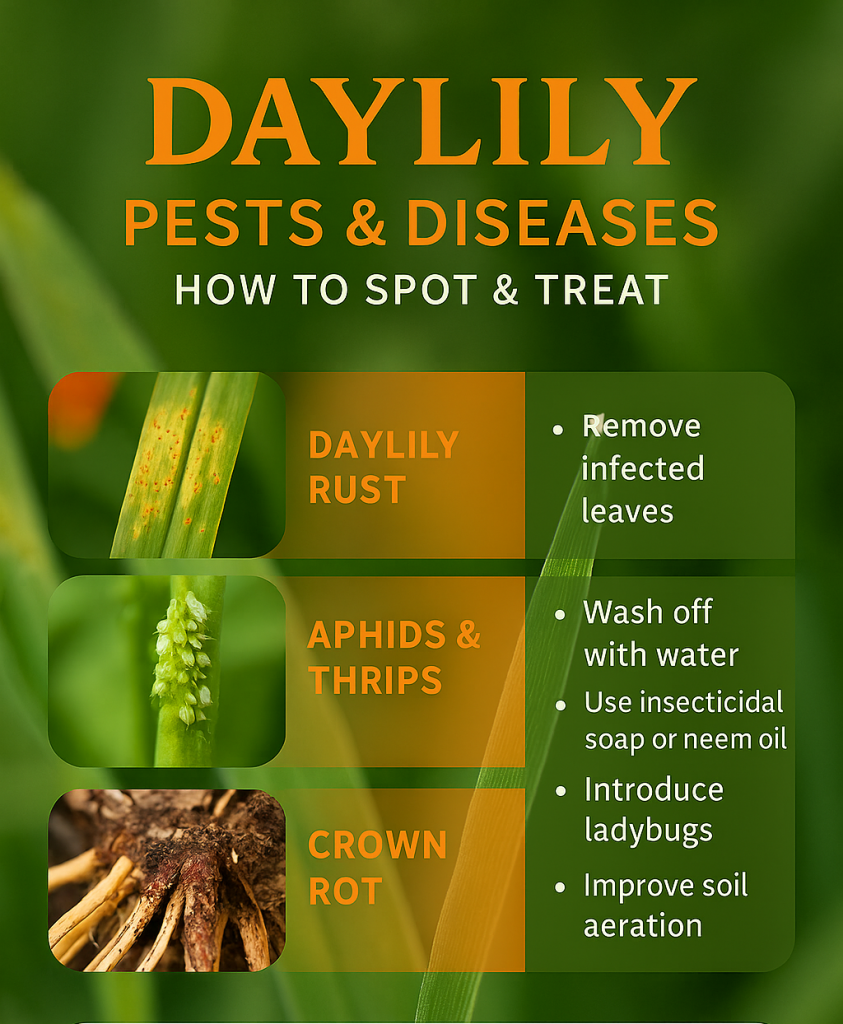 DAYLILY
PESTS & DISEASES
HOW TO SPOT & TREAT

DAYLILY RUST

• Remove infected leaves

APHIDS & THRIPS

• Wash off with water
• Use insecticidal soap or neem oil
• Introduce ladybugs

CROWN ROT

• Improve soil aeration