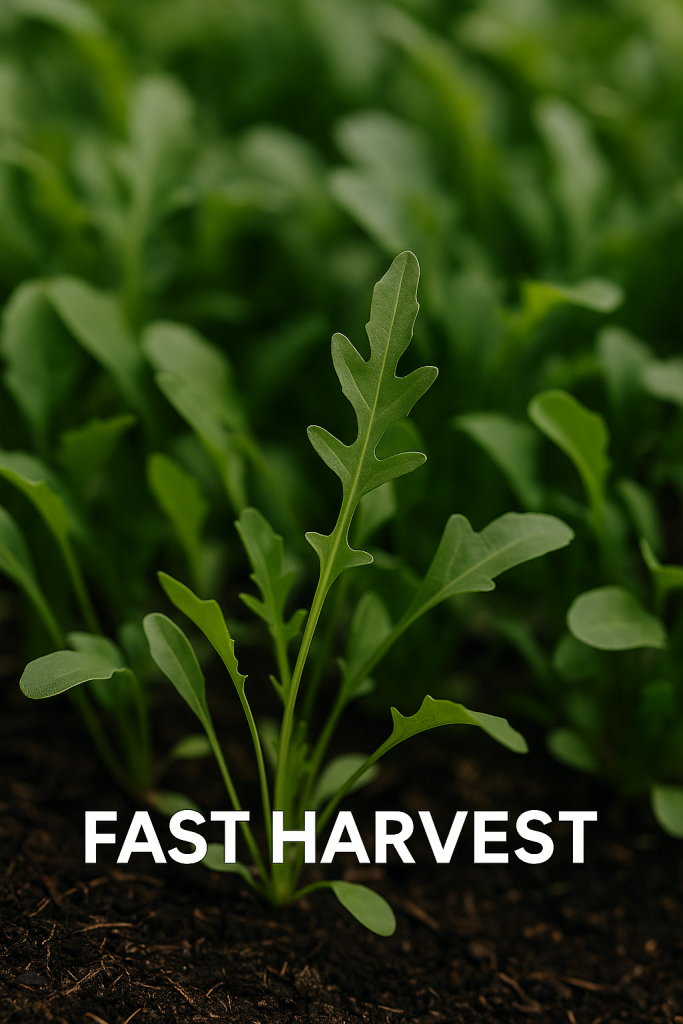 FAST HARVEST