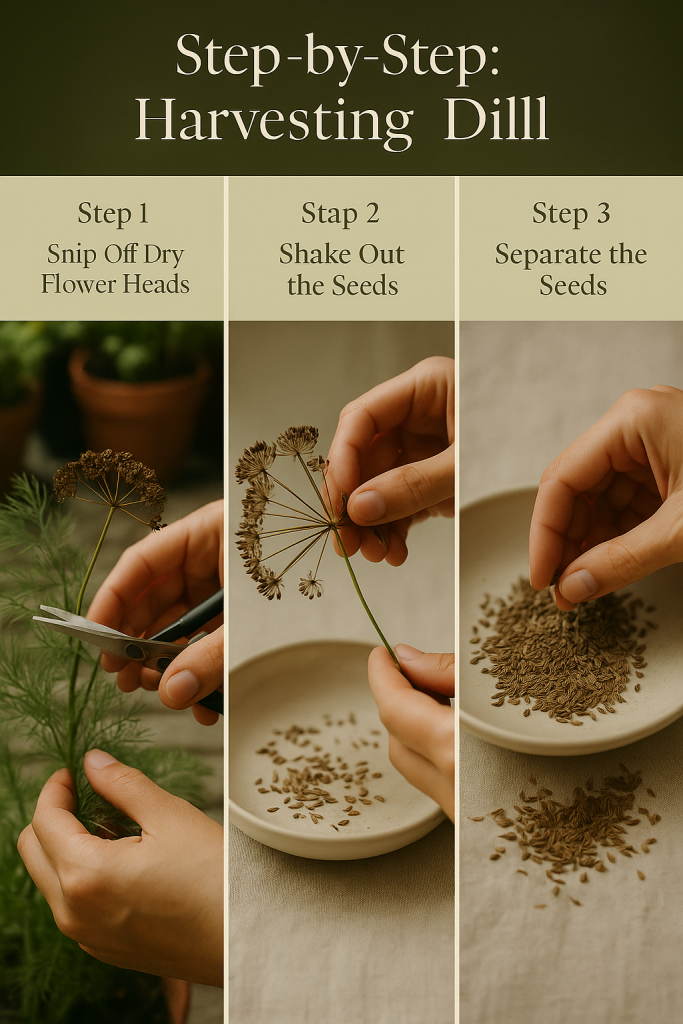 Step-by-Step:
Harvesting Dilll

Step 1
Snip Off Dry Flower Heads

Stap 2
Shake Out the Seeds

Step 3
Separate the Seeds