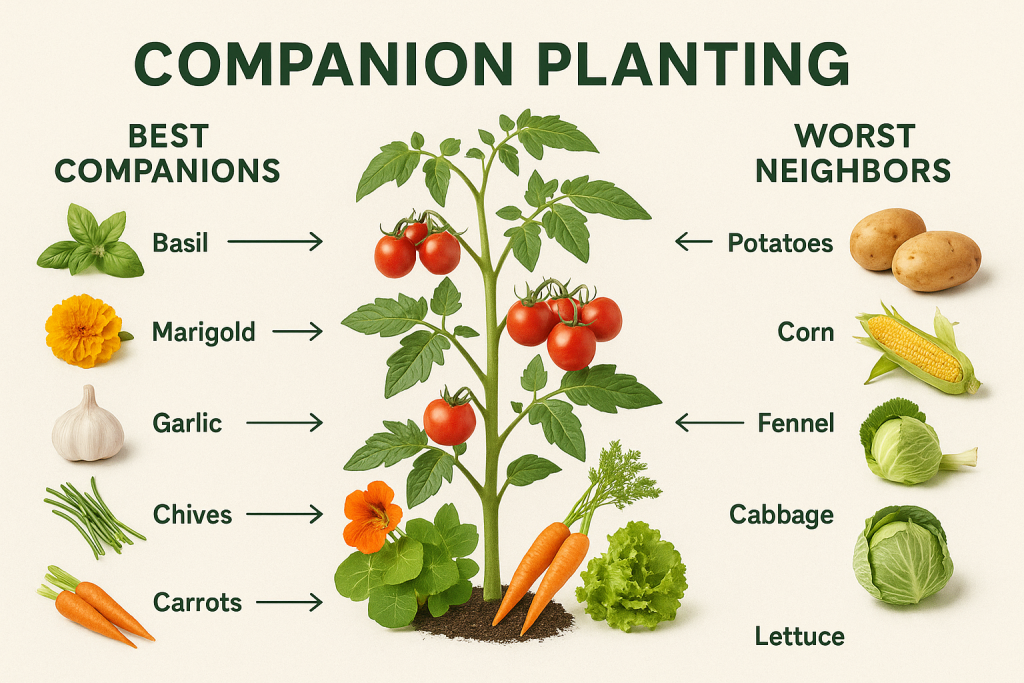 COMPANION PLANTING

BEST COMPANIONS

Basil

Marigold

Garlic

Chives

Carrots

WORST NEIGHBORS

Potatoes

Corn

Fennel

Cabbage

Lettuce